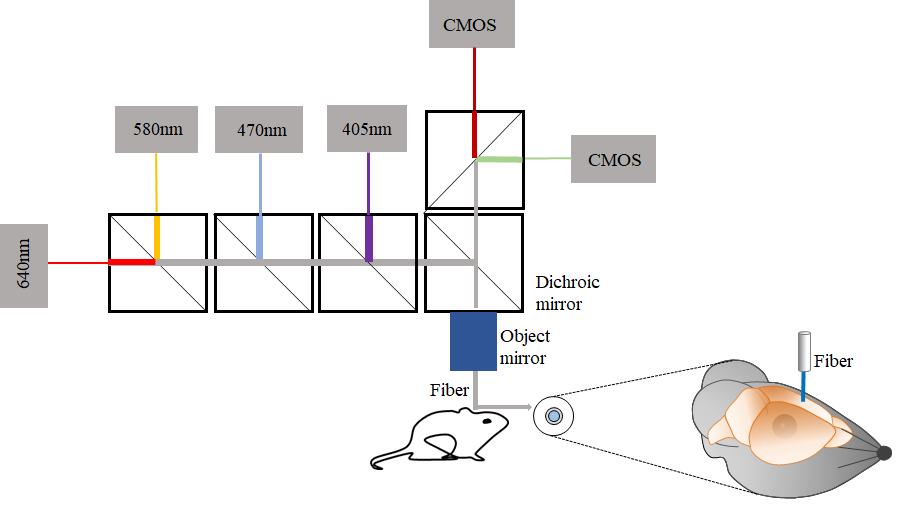 CMOS

580nm

470nm

405nm

CMOS

640nm

Dichroic mirror

Object mirror

Fiber

Fiber